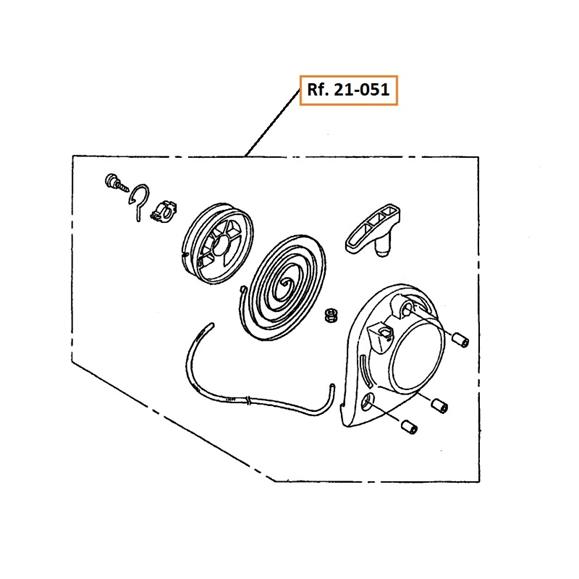 Rf. 21-051