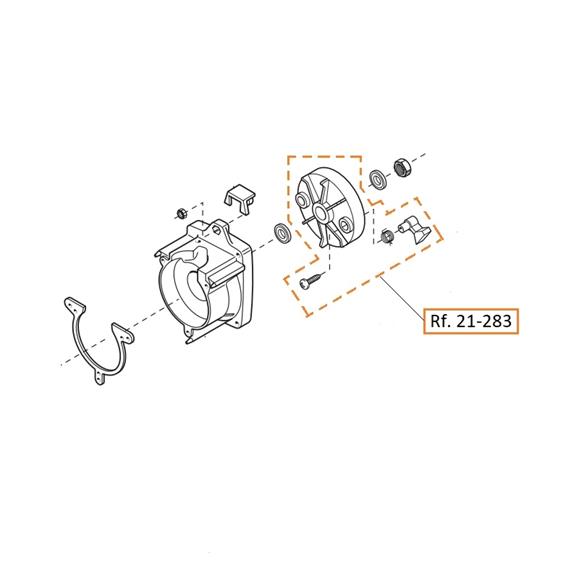 Rf. 21-283