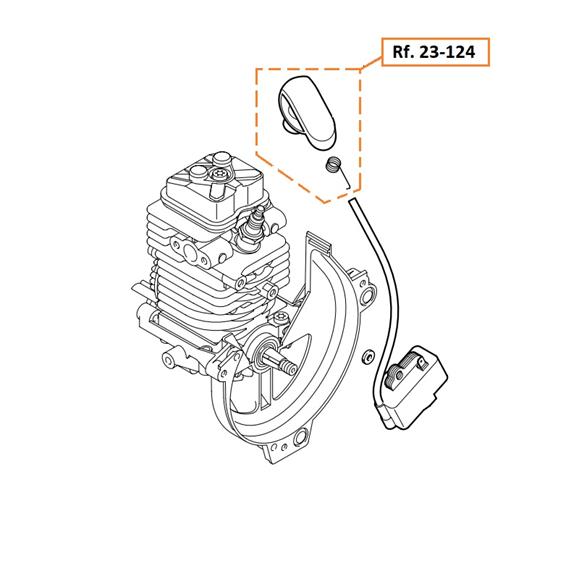 Rf. 23-124