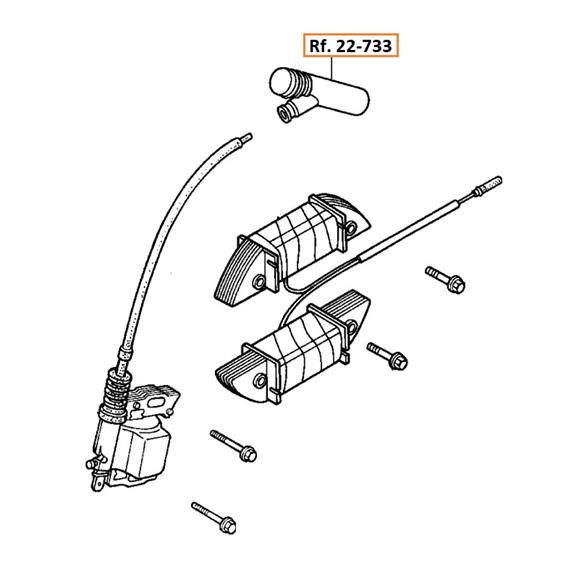 Rf. 22-733