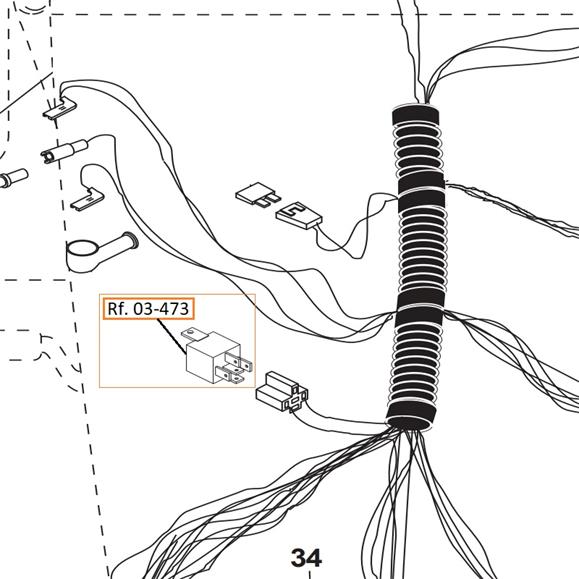 Rf. 03-473

34