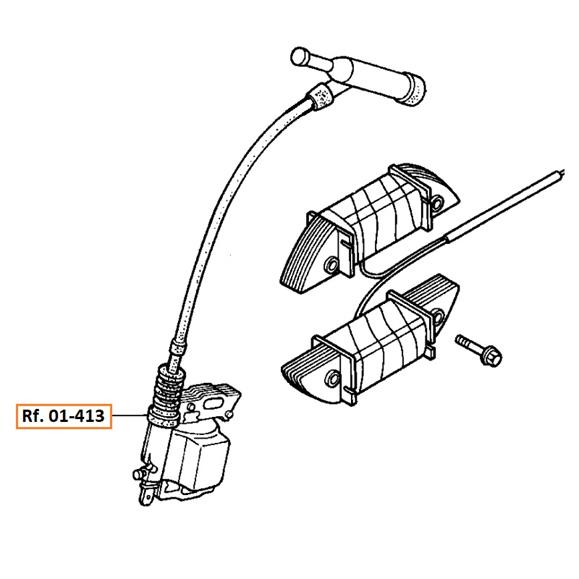 Rf. 01-413