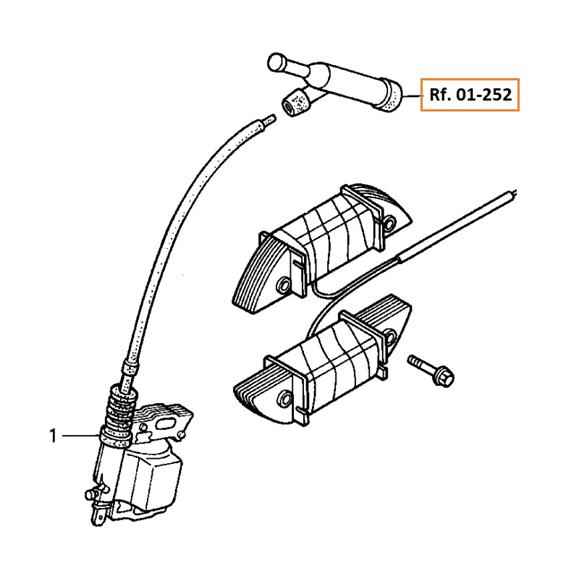 Rf. 01-252

1