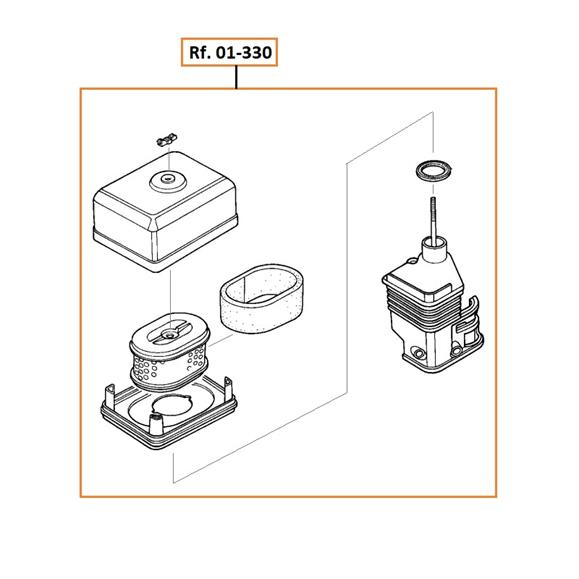 Rf. 01-330