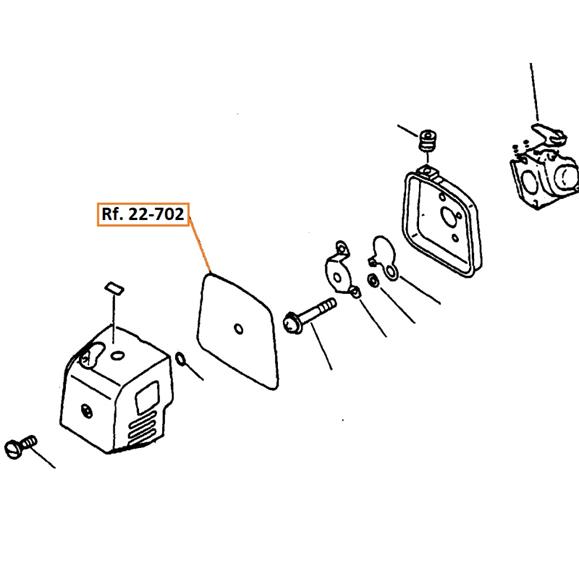 Rf. 22-702