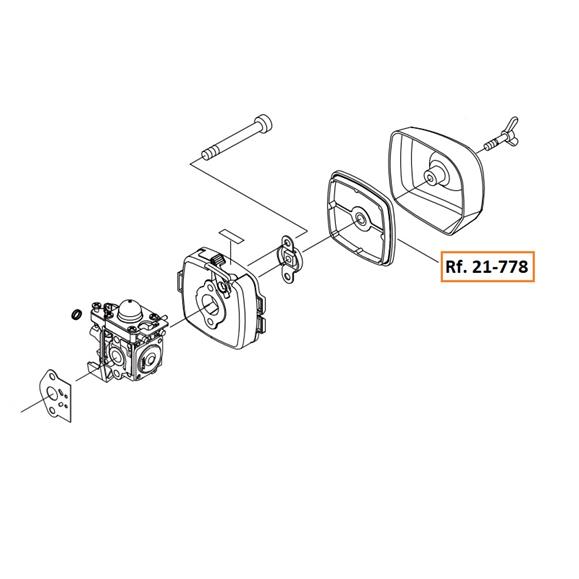 Rf. 21-778