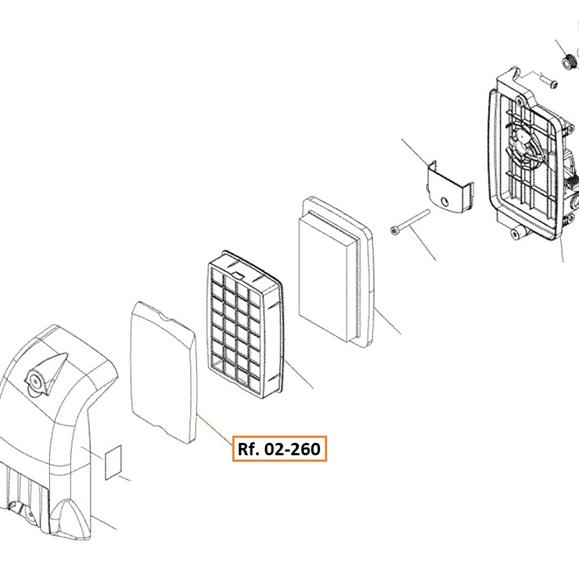 Rf. 02-260