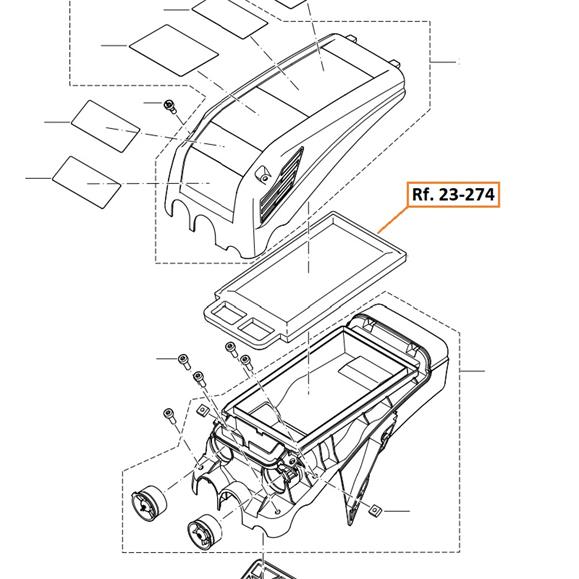 Rf. 23-274