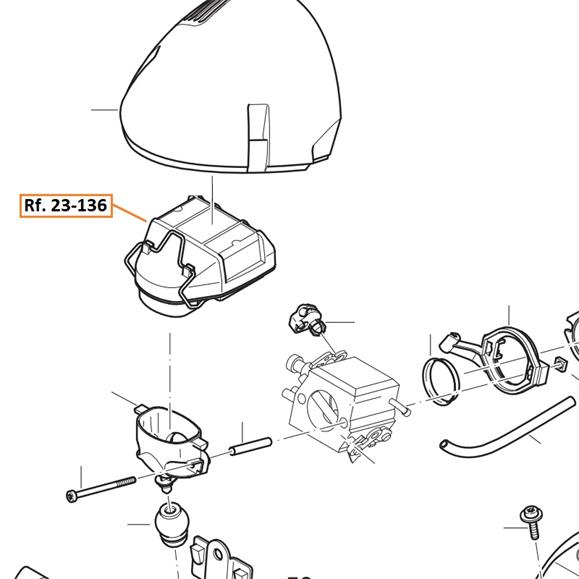 Rf. 23-136