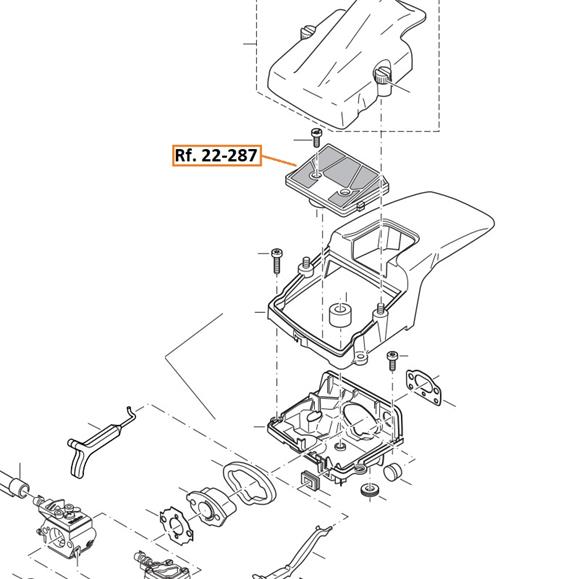 Rf. 22-287